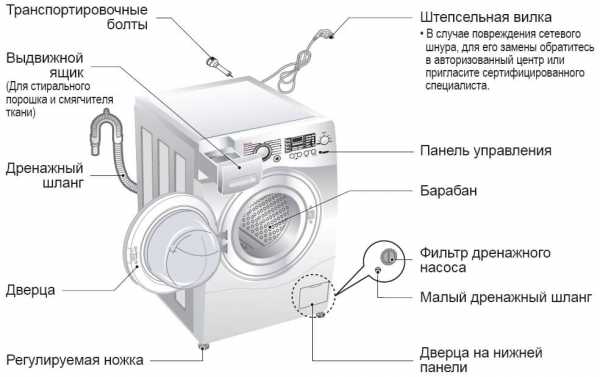 Транспортировочные болты

Выдвижной ящик
(Для стирального порошка и смягчителя ткани)

Дренажный шланг

Дверца

Регулируемая ножка

Штепсельная вилка
• В случае повреждения сетевого шнура, для его замены обратитесь в авторизованный центр или пригласите сертифицированного специалиста.

Панель управления

Барабан

Фильтр дренажного насоса

Малый дренажный шланг

Дверца на нижней панели