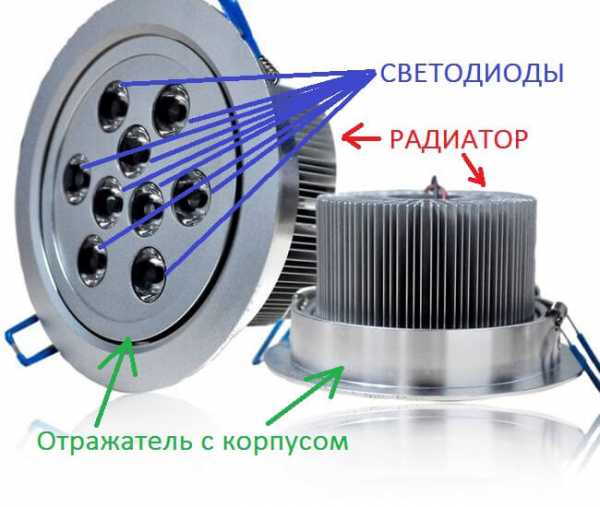 СВЕТОДИОДЫ

РАДИАТОР

Отражатель с корпусом