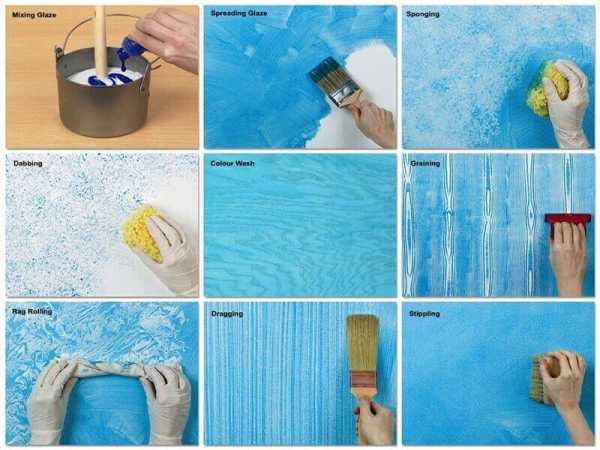 Mixing Glaze

Spreading Glaze

Sponging

Dabbing

Colour Wash

Graining

Rag Rolling

Dragging

Stippling