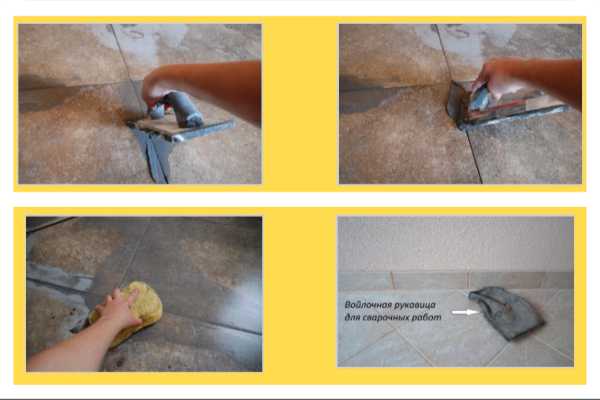 Войлочная рукавица для сварочных работ