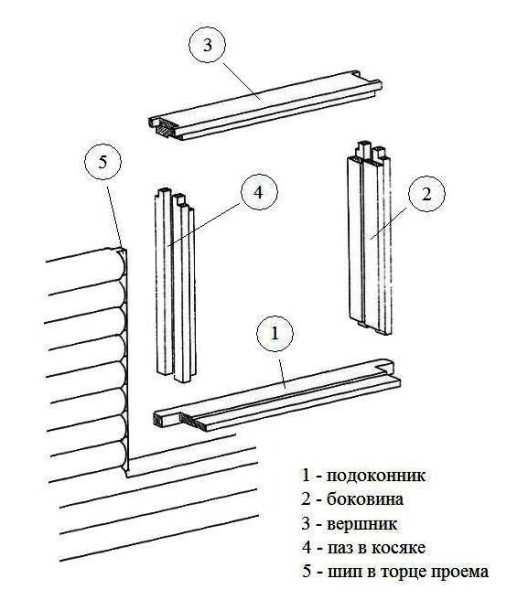 3

5

4

2

1

1 - подоконник
2 - боковина
3 - вершник
4 - паз в косяке
5 - шип в торце проема