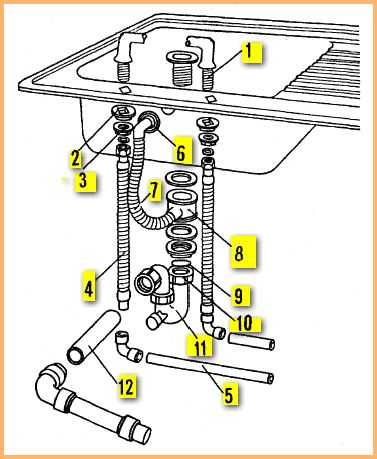 1
2
3
6
7
8
4
9
10
11
12
5