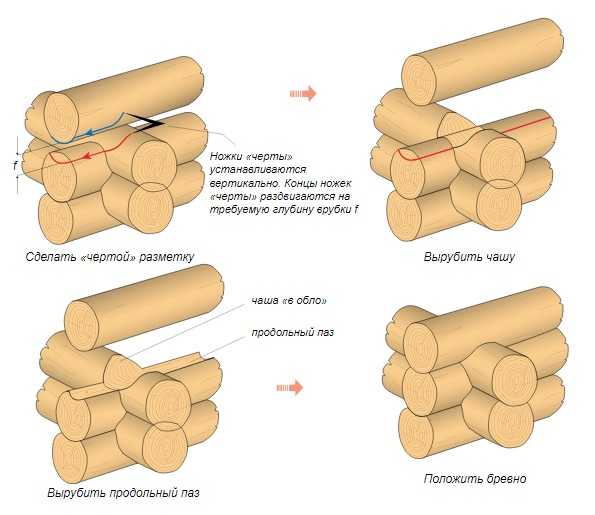 f

Ножки «черты» устанавливаются вертикально. Концы ножек «черты» раздвигаются на требуемую глубину врубки f

Сделать «чертой» разметку

Вырубить чашу

чаша «в обло»

продольный паз

Вырубить продольный паз

Положить бревно