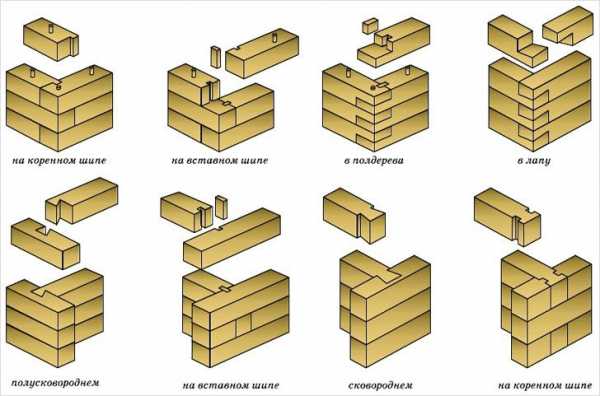 на коренном шипе

на вставном шипе

в полдерева

в лапу

полусковороднем

на вставном шипе

сковороднем

на коренном шипе