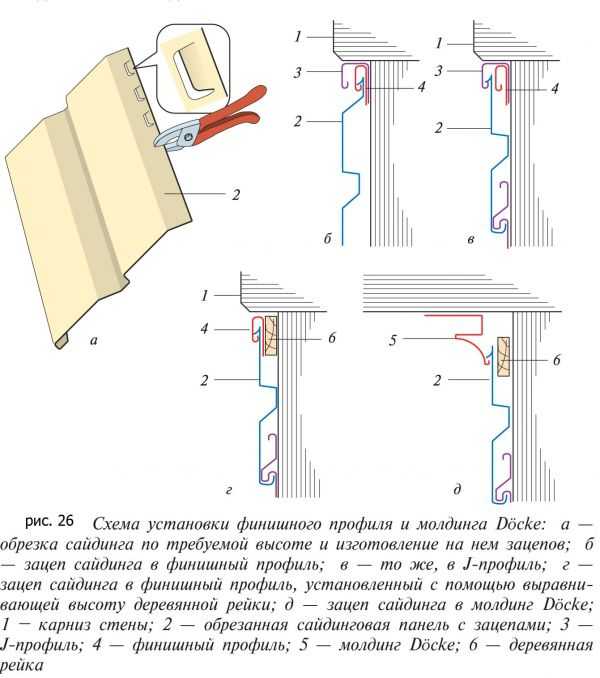 2
а
1
3
4
2
б
1
3
4
2
в
1
4
6
2
г
5
6
2
д

рис. 26 Схема установки финишного профиля и молдинга Döcke: а — обрезка сайдинга по требуемой высоте и изготовление на нем зацепов; б — зацеп сайдинга в финишный профиль; в — то же, в J-профиль; г — зацеп сайдинга в финишный профиль, установленный с помощью выравнивающей высоту деревянной рейки; д — зацеп сайдинга в молдинг Döcke; 1 — карниз стены; 2 — обрезанная сайдинговая панель с зацепами; 3 — J-профиль; 4 — финишный профиль; 5 — молдинг Döcke; 6 — деревянная рейка