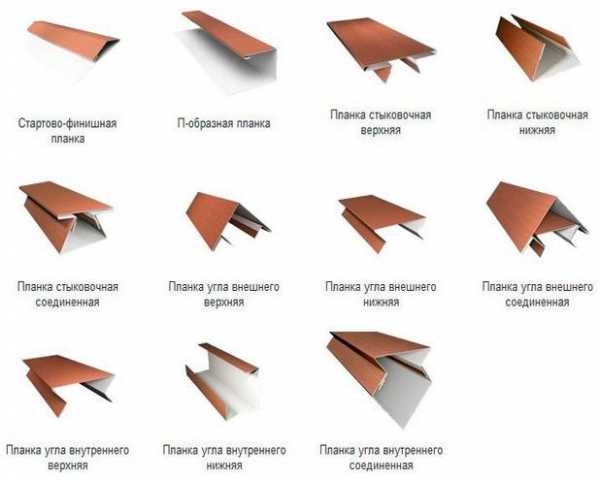 Стартово-финишная планка

П-образная планка

Планка стыковочная верхняя

Планка стыковочная нижняя

Планка стыковочная соединенная

Планка угла внешнего верхняя

Планка угла внешнего нижняя

Планка угла внешнего соединенная

Планка угла внутреннего верхняя

Планка угла внутреннего нижняя

Планка угла внутреннего соединенная