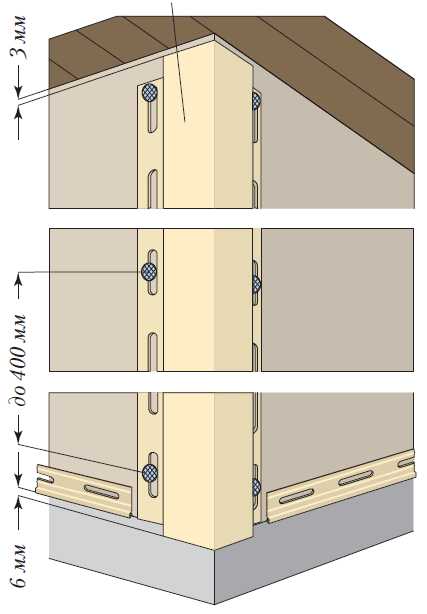 3 мм

до 400 мм

6 мм