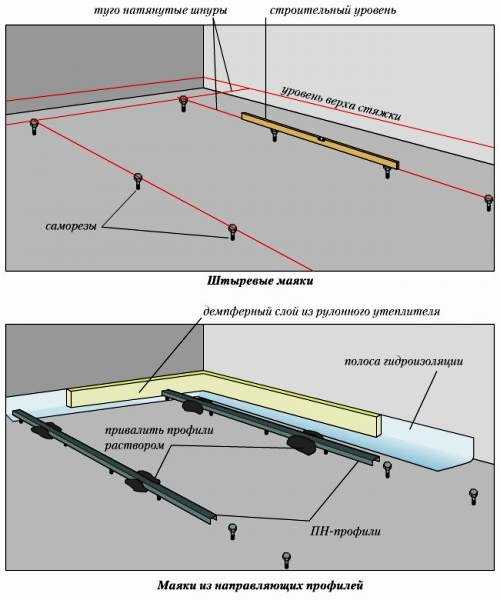 туго натянутые шнуры
строительный уровень
уровень верха стяжки
саморезы

Штыревые маяки

демпферный слой из рулонного утеплителя
полоса гидроизоляции
привалить профили раствором
ПН-профили

Маяки из направляющих профилей