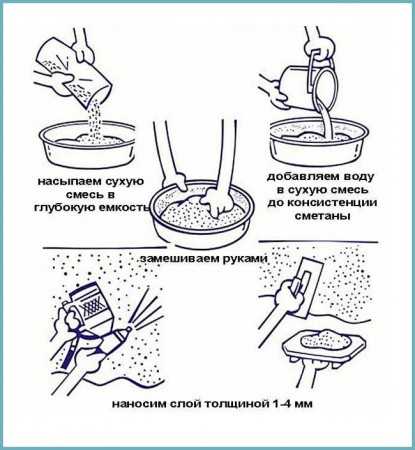 насыпаем сухую смесь в глубокую емкость

добавляем воду в сухую смесь до консистенции сметаны

замешиваем руками

наносим слой толщиной 1-4 мм