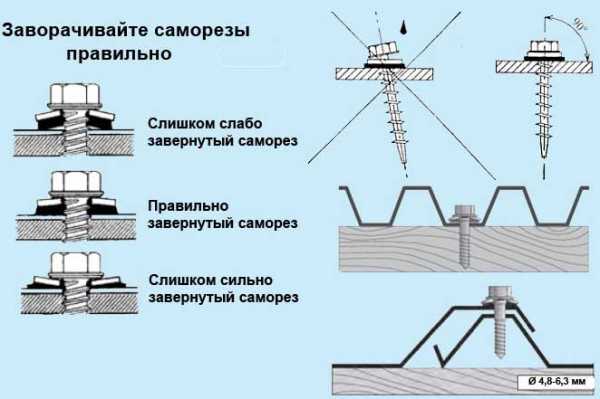 Заворачивайте саморезы правильно

Слишком слабо завернутый саморез

Правильно завернутый саморез

Слишком сильно завернутый саморез

90°

Ø 4,8-6,3 мм