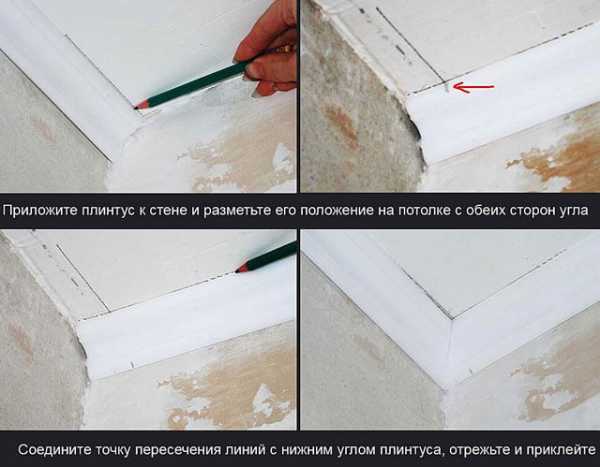 Приложите плинтус к стене и разметьте его положение на потолке с обеих сторон угла

Соедините точку пересечения линий с нижним углом плинтуса, отрежьте и приклейте