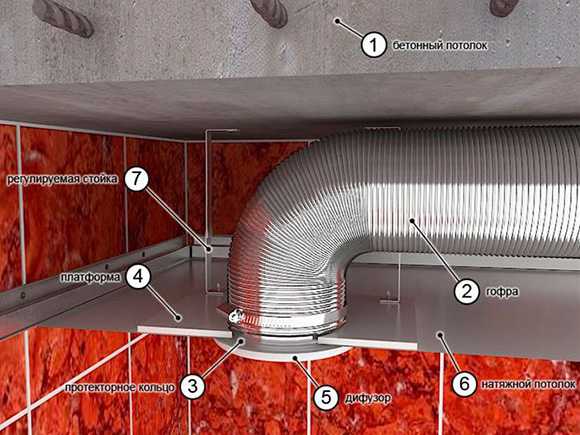 1 бетонный потолок

регулируемая стойка 7

платформа 4

2 гофра

протекторное кольцо 3

5 дифузор

6 натяжной потолок