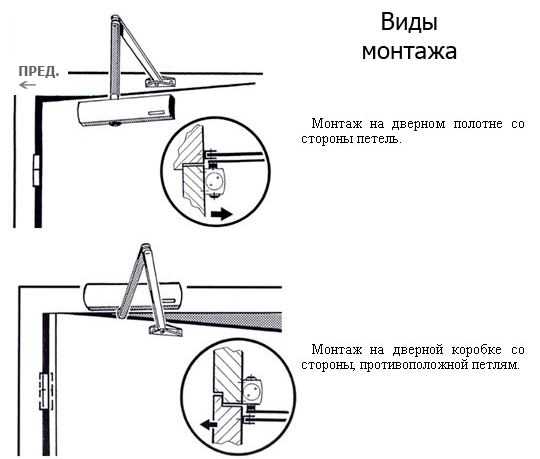 Виды монтажа

ПРЕД.

Монтаж на дверном полотне со стороны петель.

Монтаж на дверной коробке со стороны, противоположной петлям.