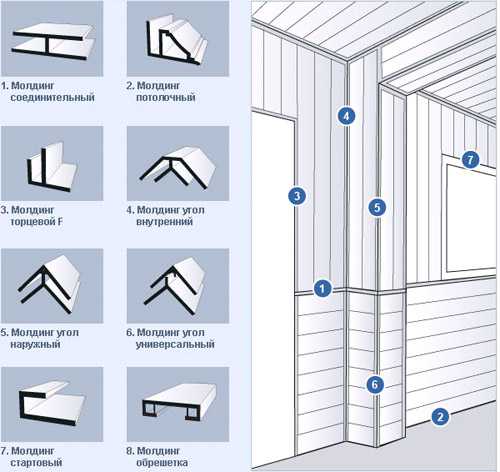 1. Молдинг соединительный

2. Молдинг потолочный

3. Молдинг торцевой F

4. Молдинг угол внутренний

5. Молдинг угол наружный

6. Молдинг угол универсальный

7. Молдинг стартовый

8. Молдинг обрешетка

4

7

3

5

1

6

2