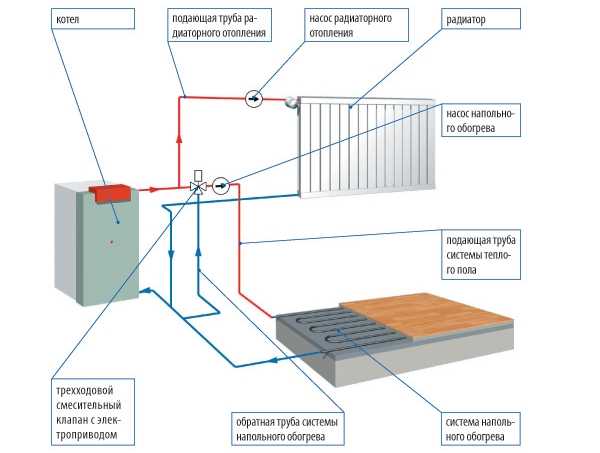 котел

подающая труба радиаторного отопления

насос радиаторного отопления

радиатор

насос напольного обогрева

подающая труба системы теплого пола

трехходовой смесительный клапан с электроприводом

обратная труба системы напольного обогрева

система напольного обогрева