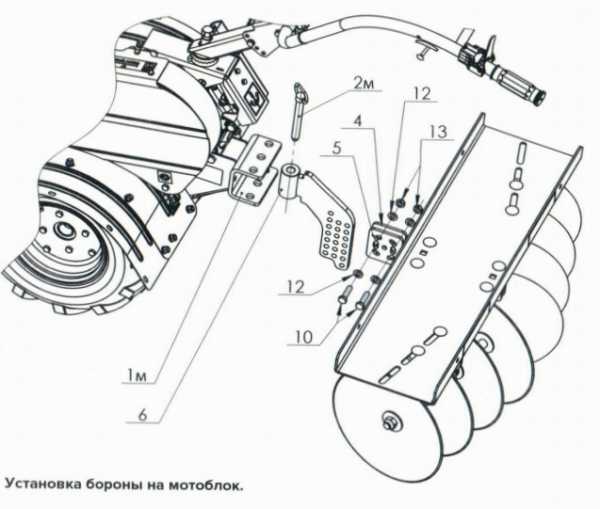 2м
12
4
13
5
12
10
1м
6
Установка бороны на мотоблок.