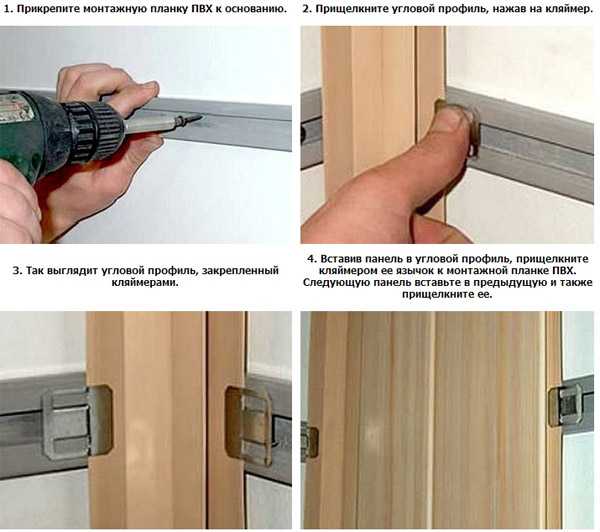 1. Прикрепите монтажную планку ПВХ к основанию.

2. Прищелкните угловой профиль, нажав на кляймер.

3. Так выглядит угловой профиль, закрепленный кляймерами.

4. Вставив панель в угловой профиль, прищелкните кляймером ее язычок к монтажной планке ПВХ. Следующую панель вставьте в предыдущую и также прищелкните ее.