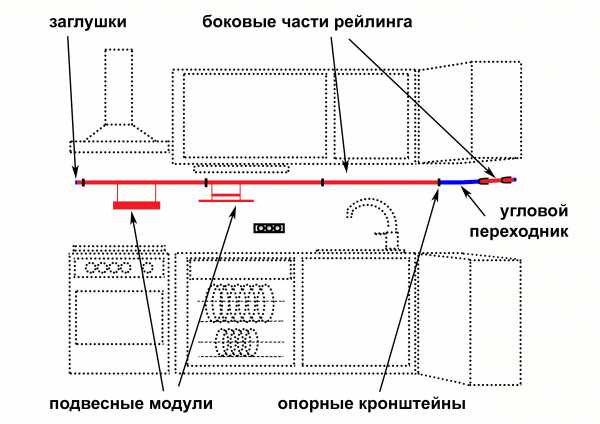 заглушки

боковые части рейлинга

угловой переходник

подвесные модули

опорные кронштейны