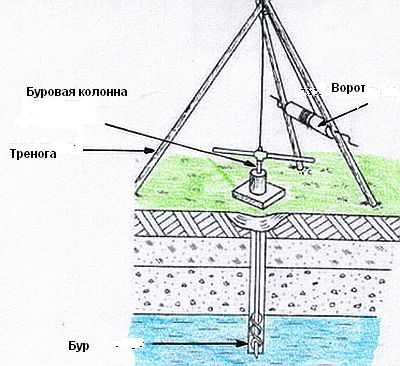 Буровая колонна

Ворот

Тренога

Бур