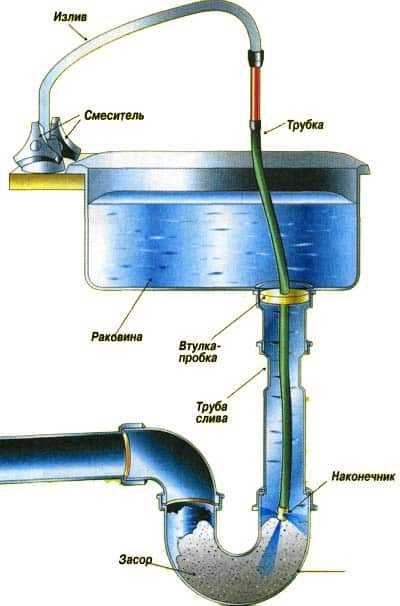 Излив

Смеситель

Трубка

Раковина

Втулка-пробка

Труба слива

Наконечник

Засор