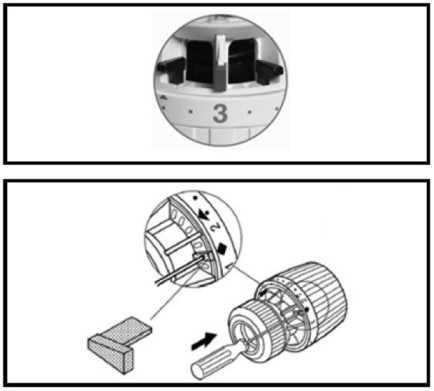 3

2