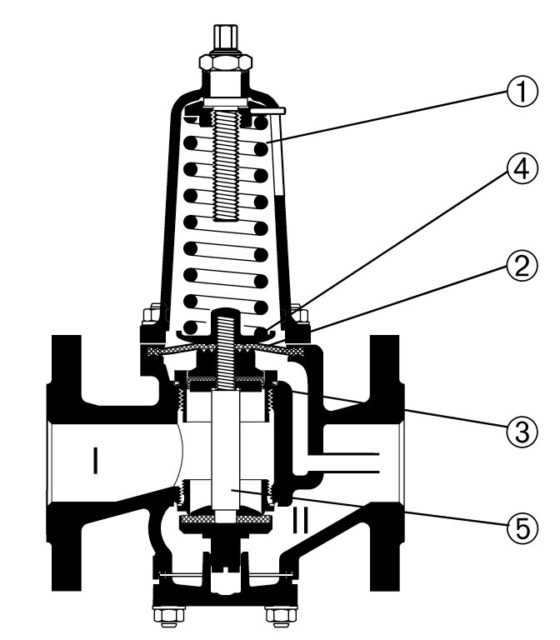 ①
④
②
③
I
II
⑤