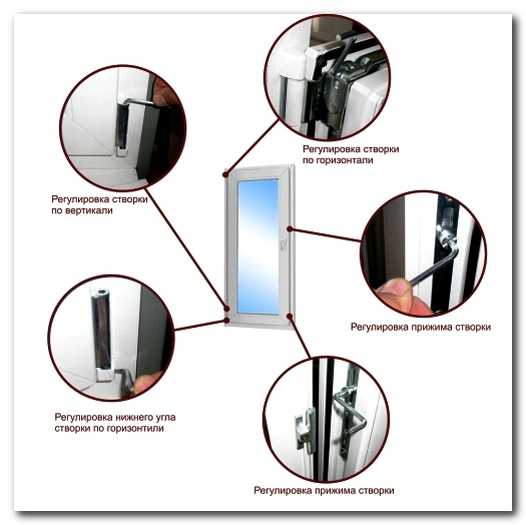 Регулировка створки по горизонтали

Регулировка створки по вертикали

Регулировка прижима створки

Регулировка нижнего угла створки по горизонтили

Регулировка прижима створки