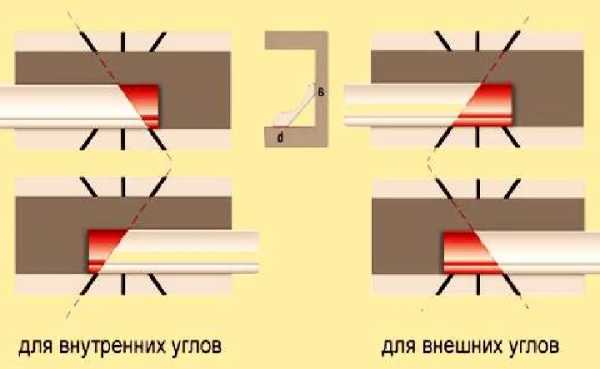 в
d
для внутренних углов
для внешних углов