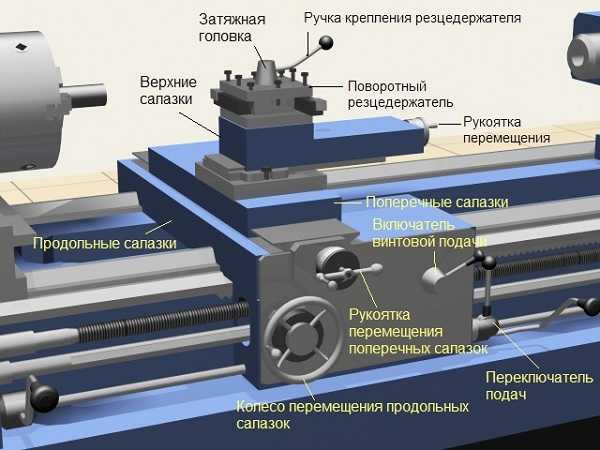 Затяжная головка

Ручка крепления резцедержателя

Верхние салазки

Поворотный резцедержатель

Рукоятка перемещения

Поперечные салазки

Продольные салазки

Включатель винтовой подачи

Рукоятка перемещения поперечных салазок

Переключатель подач

Колесо перемещения продольных салазок