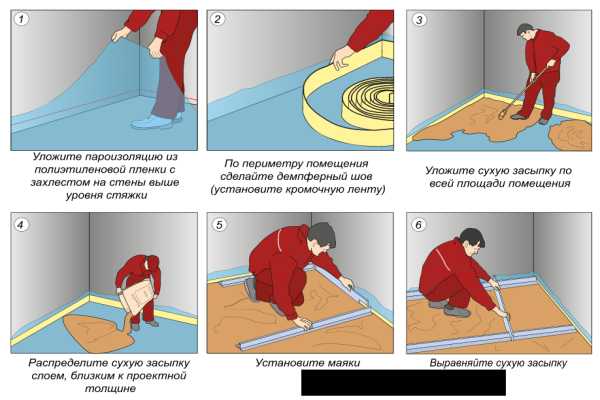 1

Уложите пароизоляцию из полиэтиленовой пленки с захлестом на стены выше уровня стяжки

2

По периметру помещения сделайте демпферный шов (установите кромочную ленту)

3

Уложите сухую засыпку по всей площади помещения

4

Распределите сухую засыпку слоем, близким к проектной толщине

5

Установите маяки

6

Выравняйте сухую засыпку