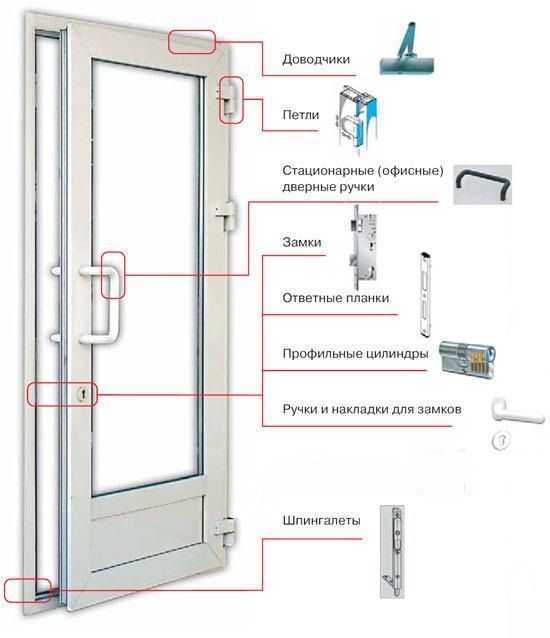 Доводчики

Петли

Стационарные (офисные) дверные ручки

Замки

Ответные планки

Профильные цилиндры

Ручки и накладки для замков

Шпингалеты