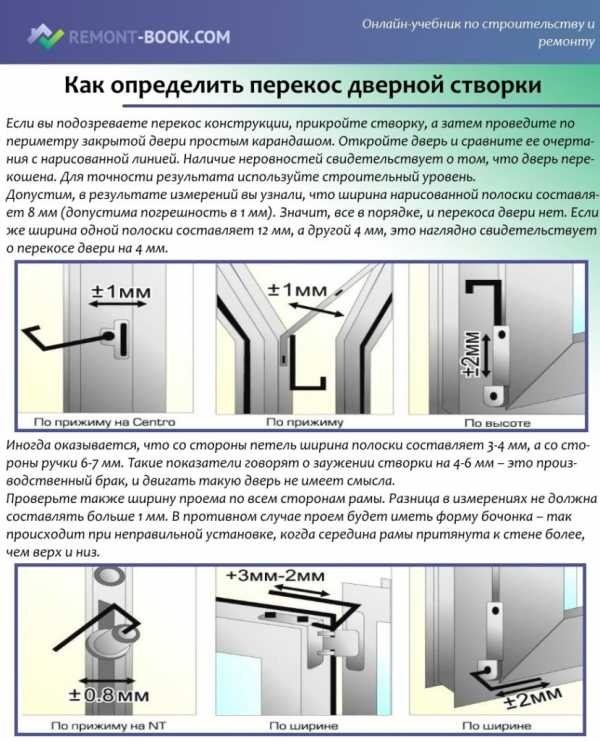 REMONT-BOOK.COM

Онлайн-учебник по строительству и ремонту

Как определить перекос дверной створки

Если вы подозреваете перекос конструкции, прикройте створку, а затем проведите по периметру закрытой двери простым карандашом. Откройте дверь и сравните ее очертания с нарисованной линией. Наличие неровностей свидетельствует о том, что дверь перекошена. Для точности результата используйте строительный уровень.
Допустим, в результате измерений вы узнали, что ширина нарисованной полоски составляет 8 мм (допустима погрешность в 1 мм). Значит, все в порядке, и перекоса двери нет. Если же ширина одной полоски составляет 12 мм, а другой 4 мм, это наглядно свидетельствует о перекосе двери на 4 мм.

±1мм

По прижиму на Centro

±1мм

По прижиму

±2мм

По высоте

Иногда оказывается, что со стороны петель ширина полоски составляет 3-4 мм, а со стороны ручки 6-7 мм. Такие показатели говорят о заужении створки на 4-6 мм – это производственный брак, и двигать такую дверь не имеет смысла.
Проверьте также ширину проема по всем сторонам рамы. Разница в измерениях не должна составлять больше 1 мм. В противном случае проем будет иметь форму бочонка – так происходит при неправильной установке, когда середина рамы притянута к стене более, чем верх и низ.

±0.8мм

По прижиму на NT

+3мм-2мм

По ширине

±2мм

По ширине