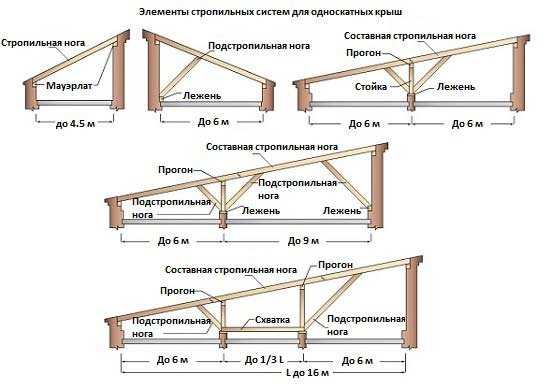 Элементы стропильных систем для односкатных крыш

Стропильная нога
Мауэрлат
до 4.5 м

Подстропильная нога
Лежень
До 6 м

Составная стропильная нога
Прогон
Стойка
Лежень
До 6 м
До 6 м

Составная стропильная нога
Прогон
Подстропильная нога
Подстропильная нога
Лежень
Лежень
До 6 м
До 9 м

Составная стропильная нога
Прогон
Прогон
Подстропильная нога
Схватка
Подстропильная нога
До 6 м
До 1/3 L
До 6 м
L до 16 м