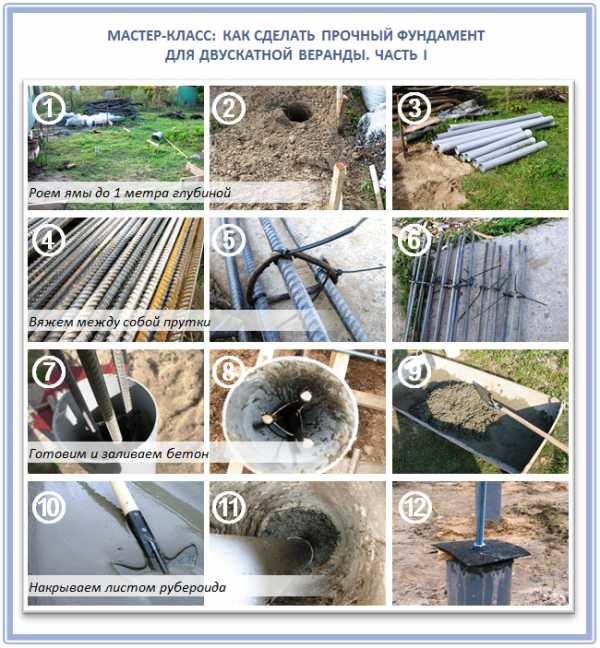 МАСТЕР-КЛАСС: КАК СДЕЛАТЬ ПРОЧНЫЙ ФУНДАМЕНТ ДЛЯ ДВУСКАТНОЙ ВЕРАНДЫ. ЧАСТЬ I

1

2

3

Роем ямы до 1 метра глубиной

4

5

6

Вяжем между собой прутки

7

8

9

Готовим и заливаем бетон

10

11

12

Накрываем листом рубероида