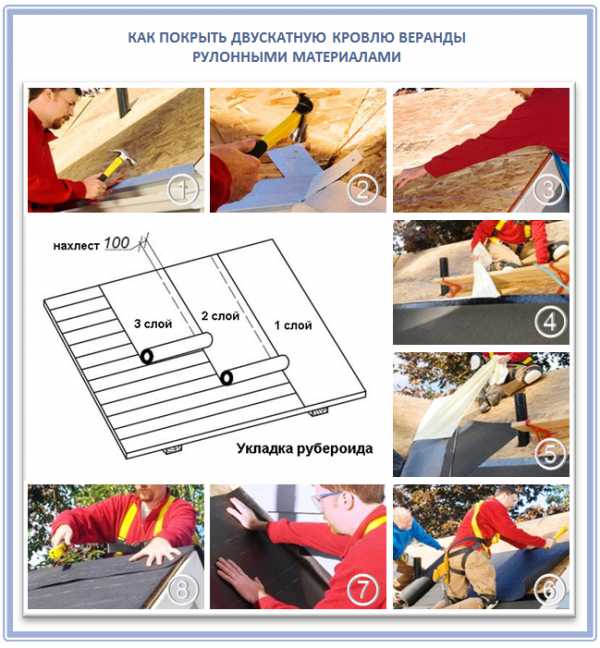 КАК ПОКРЫТЬ ДВУСКАТНУЮ КРОВЛЮ ВЕРАНДЫ РУЛОННЫМИ МАТЕРИАЛАМИ

1

2

3

нахлест 100

3 слой

2 слой

1 слой

Укладка рубероида

4

5

8

7

6