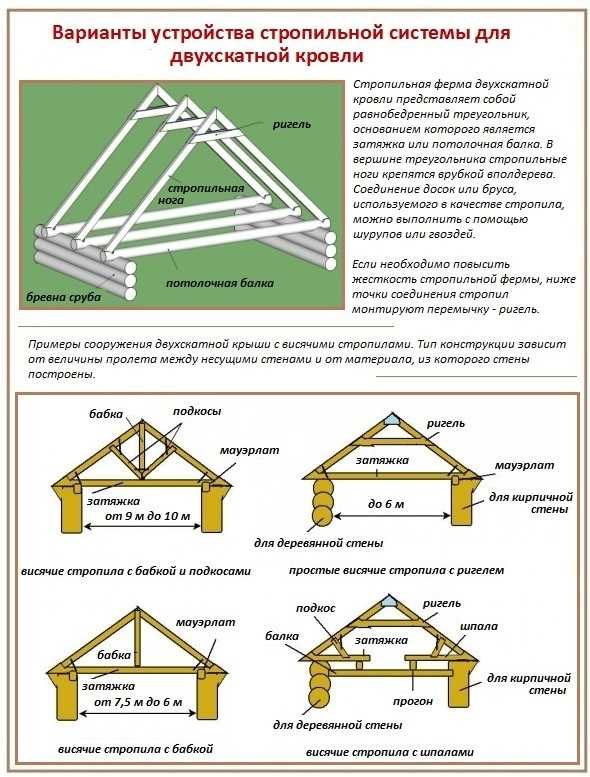 Варианты устройства стропильной системы для двухскатной кровли

ригель

стропильная нога

потолочная балка

бревна сруба

Стропильная ферма двухскатной кровли представляет собой равнобедренный треугольник, основанием которого является затяжка или потолочная балка. В вершине треугольника стропильные ноги крепятся врубкой вполдерева. Соединение досок или бруса, используемого в качестве стропила, можно выполнить с помощью шурупов или гвоздей.

Если необходимо повысить жесткость стропильной фермы, ниже точки соединения стропил монтируют перемычку - ригель.

Примеры сооружения двухскатной крыши с висячими стропилами. Тип конструкции зависит от величины пролета между несущими стенами и от материала, из которого стены построены.

бабка

подкосы

мауэрлат

затяжка

от 9 м до 10 м

висячие стропила с бабкой и подкосами

ригель

затяжка

мауэрлат

до 6 м

для кирпичной стены

для деревянной стены

простые висячие стропила с ригелем

мауэрлат

бабка

затяжка

от 7,5 м до 6 м

висячие стропила с бабкой

подкос

ригель

балка

затяжка

шпала

для кирпичной стены

прогон

для деревянной стены

висячие стропила с шпалами