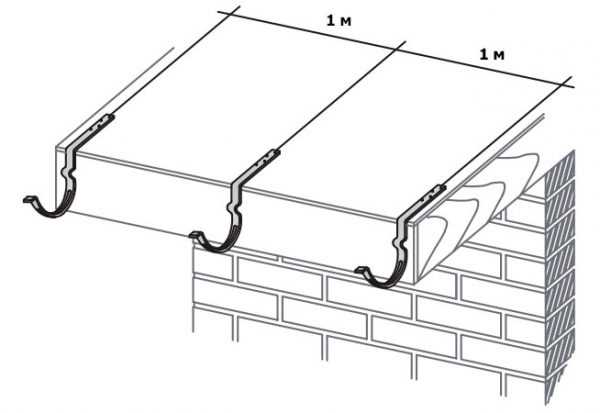 1 м

1 м