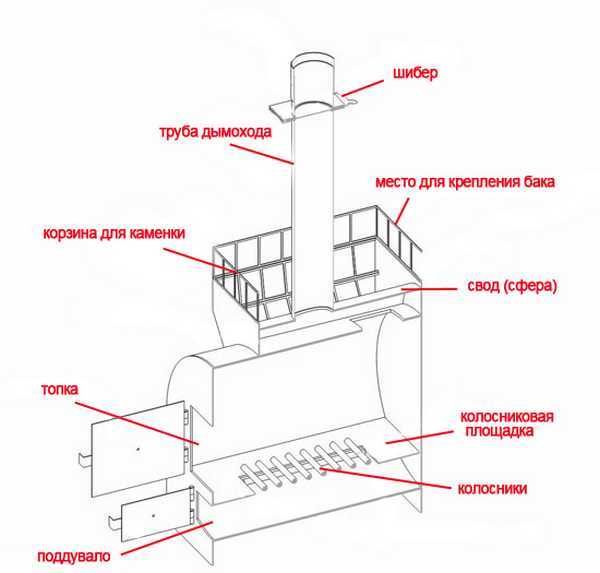 шибер

труба дымохода

место для крепления бака

корзина для каменки

свод (сфера)

топка

колосниковая площадка

колосники

поддувало