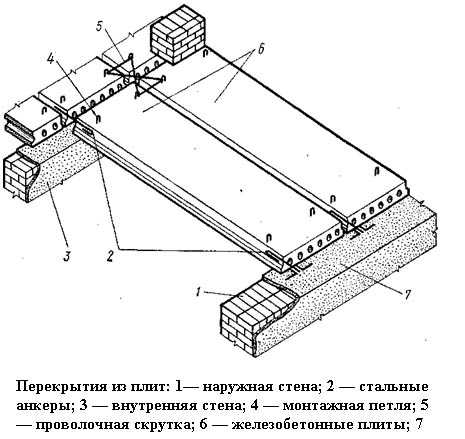 5

6

4

3

2

1

7

Перекрытия из плит: 1— наружная стена; 2 — стальные анкеры; 3 — внутренняя стена; 4 — монтажная петля; 5 — проволочная скрутка; 6 — железобетонные плиты; 7