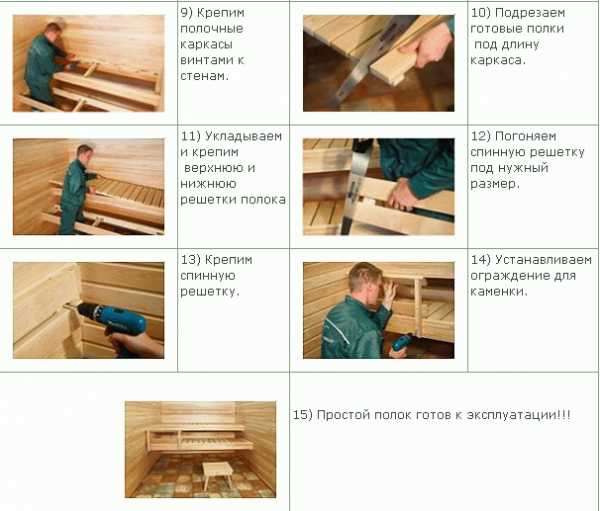 9) Крепим полочные каркасы винтами к стенам.

10) Подрезаем готовые полки под длину каркаса.

11) Укладываем и крепим верхнюю и нижнюю решетки полока

12) Погоняем спинную решетку под нужный размер.

13) Крепим спинную решетку.

14) Устанавливаем ограждение для каменки.

15) Простой полок готов к эксплуатации!!!