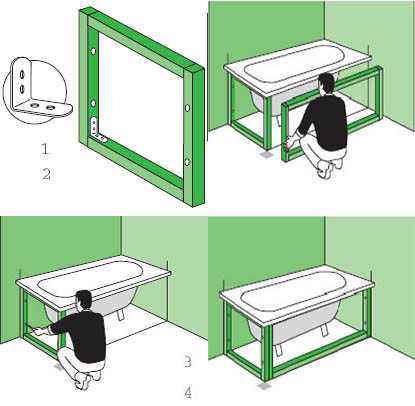 1
2
3
4