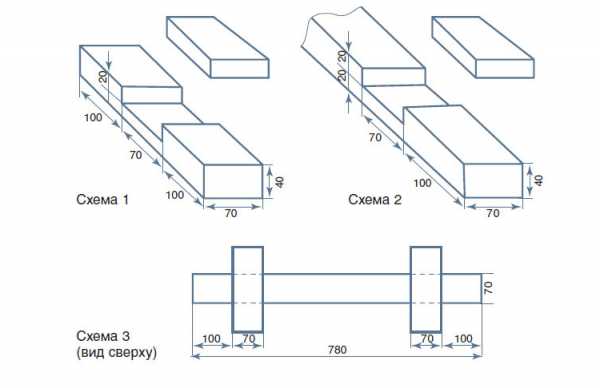 20
100
70
100
40
70
Схема 1

20
20
70
100
40
70
Схема 2

70
Схема 3
(вид сверху)
100
70
70
100
780