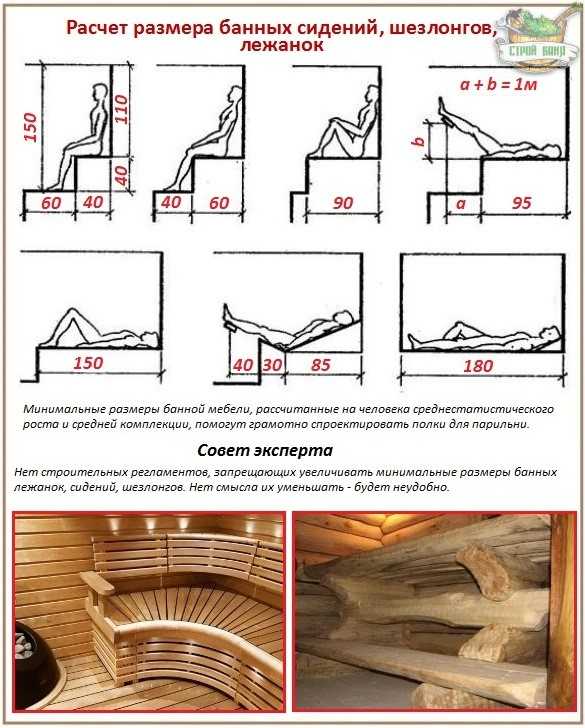 Расчет размера банных сидений, шезлонгов, лежанок

СТРОЙ БАНЮ

150
110
40
60
40
40
60
90
a + b = 1м
b
a
95

150
40
30
85
180

Минимальные размеры банной мебели, рассчитанные на человека среднестатистического роста и средней комплекции, помогут грамотно спроектировать полки для парильни.

Совет эксперта

Нет строительных регламентов, запрещающих увеличивать минимальные размеры банных лежанок, сидений, шезлонгов. Нет смысла их уменьшать - будет неудобно.