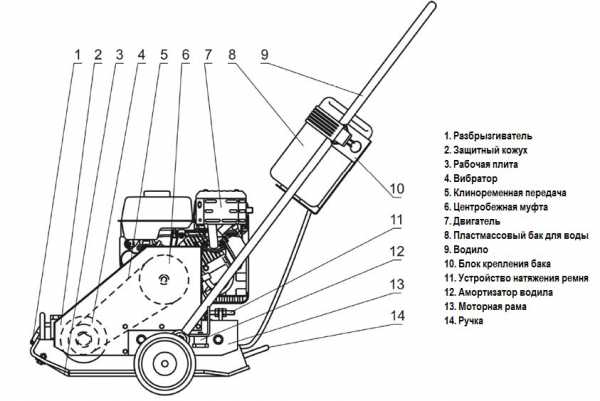 1 2 3 4 5 6 7 8 9

10

11

12

13

14

1. Разбрызгиватель
2. Защитный кожух
3. Рабочая плита
4. Вибратор
5. Клиноременная передача
6. Центробежная муфта
7. Двигатель
8. Пластмассовый бак для воды
9. Водило
10. Блок крепления бака
11. Устройство натяжения ремня
12. Амортизатор водила
13. Моторная рама
14. Ручка