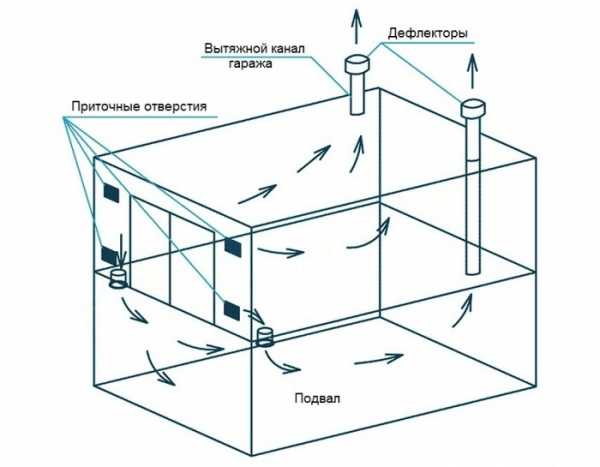 Вытяжной канал гаража

Дефлекторы

Приточные отверстия

Подвал