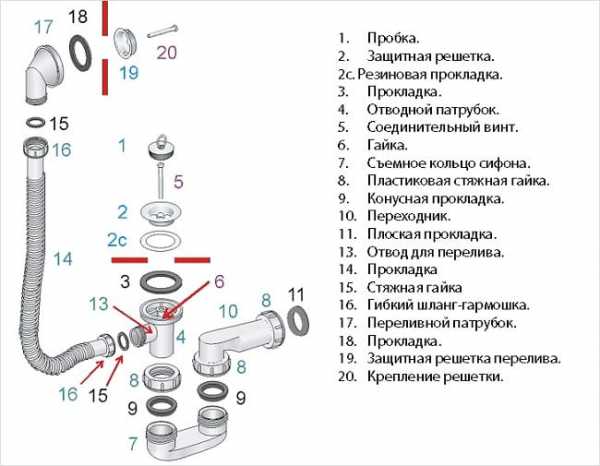 17
18
19
20
15
16
1
5
2
2c
14
3
6
13
10
8
11
4
16
15
8
8
9
9
7

1. Пробка.
2. Защитная решетка.
2с. Резиновая прокладка.
3. Прокладка.
4. Отводной патрубок.
5. Соединительный винт.
6. Гайка.
7. Съемное кольцо сифона.
8. Пластиковая стяжная гайка.
9. Конусная прокладка.
10. Переходник.
11. Плоская прокладка.
13. Отвод для перелива.
14. Прокладка
15. Стяжная гайка
16. Гибкий шланг-гармошка.
17. Переливной патрубок.
18. Прокладка.
19. Защитная решетка перелива.
20. Крепление решетки.