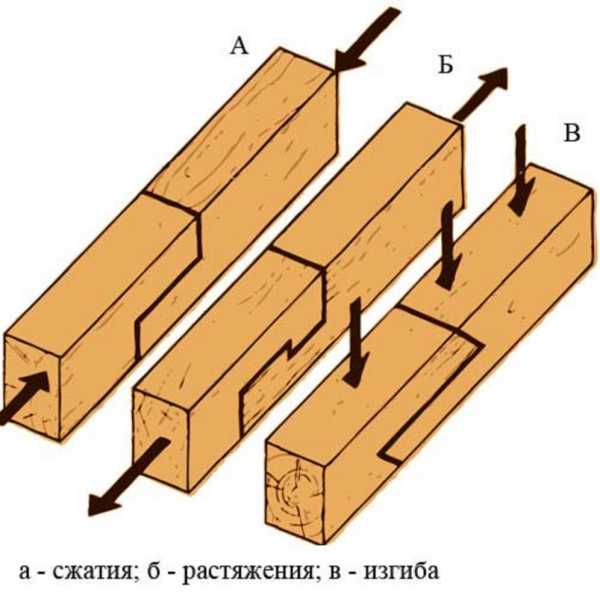 А

Б

В

а - сжатия; б - растяжения; в - изгиба