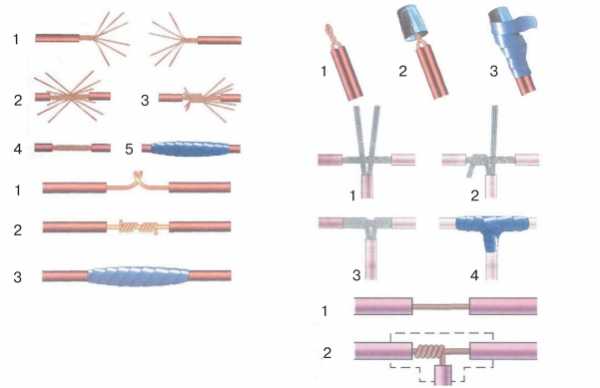 1
2 3
4 5
1
2
3
1 2 3
1 2
3 4
1
2