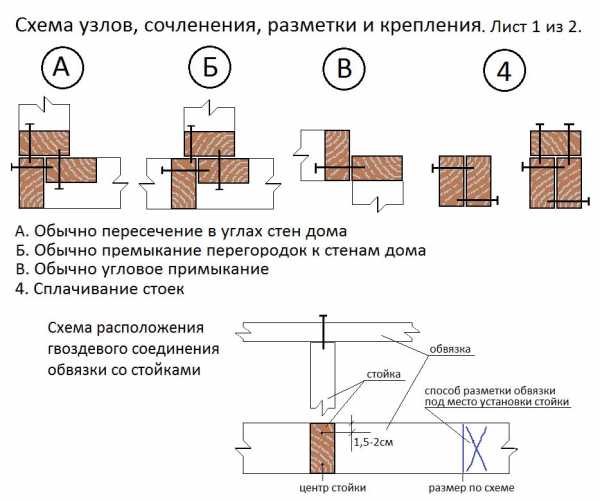 Схема узлов, сочленения, разметки и крепления. Лист 1 из 2.

А

Б

В

4

А. Обычно пересечение в углах стен дома
Б. Обычно премыкание перегородок к стенам дома
В. Обычно угловое примыкание
4. Сплачивание стоек

Схема расположения гвоздевого соединения обвязки со стойками

обвязка

стойка

способ разметки обвязки под место установки стойки

1,5-2см

центр стойки

размер по схеме