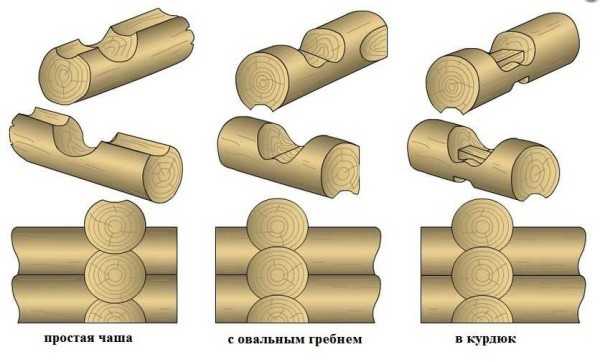 простая чаша

с овальным гребнем

в курдюк